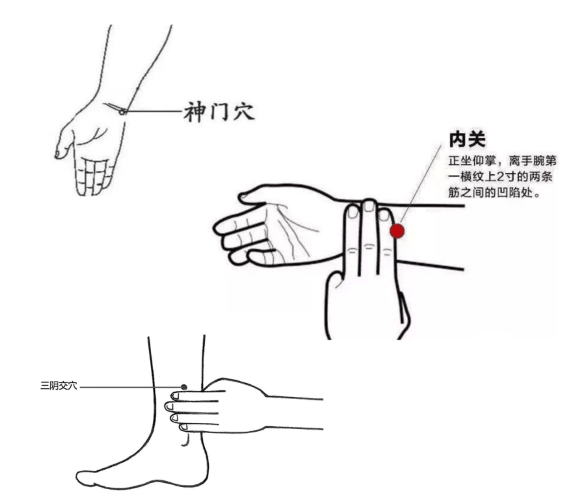 神门穴

内关

正坐仰掌，离手腕第一横纹上2寸的两条筋之间的凹陷处。

三阴交穴